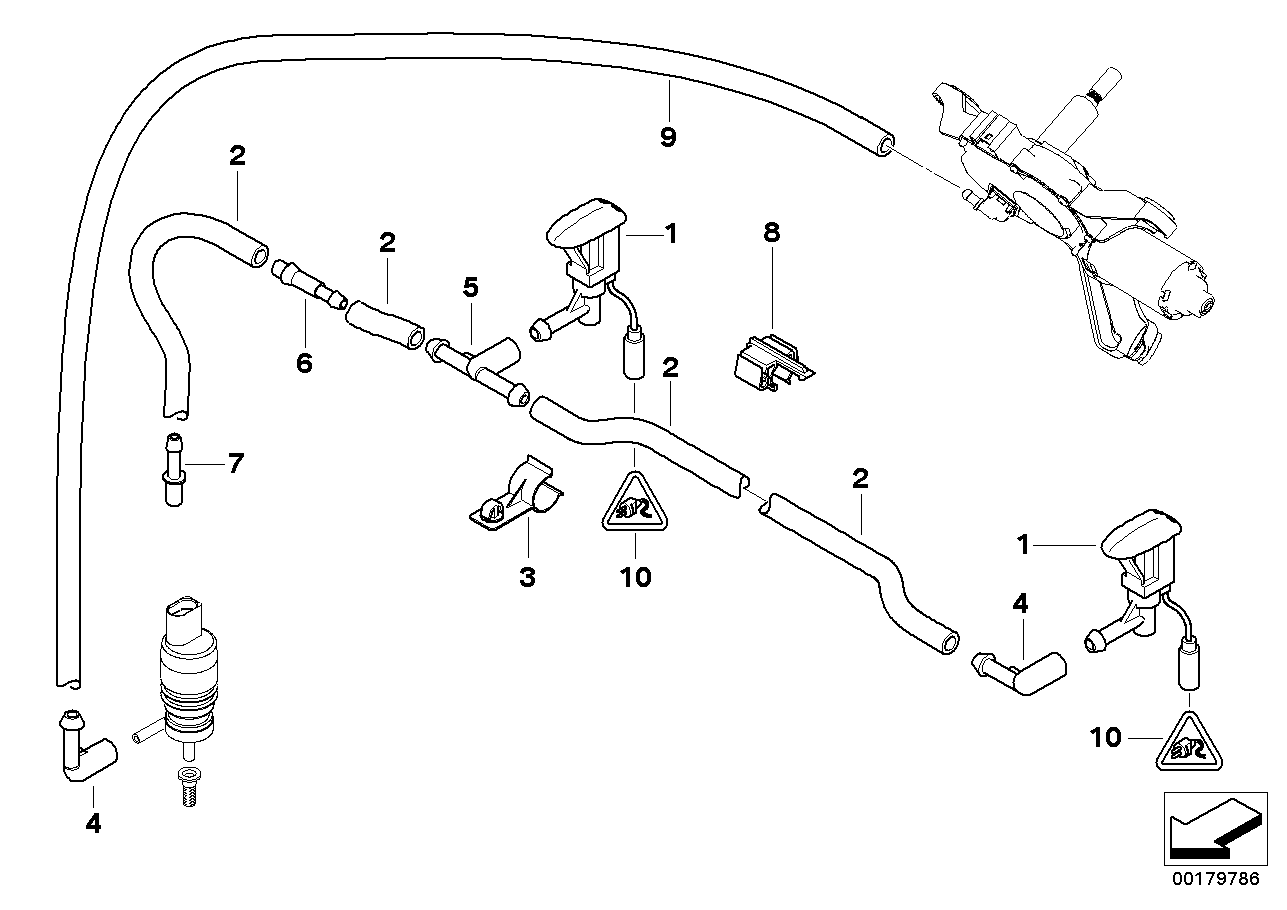 9
2
2
1
8
5
6
2
7
2
3
10
1
4
10
4
00179786