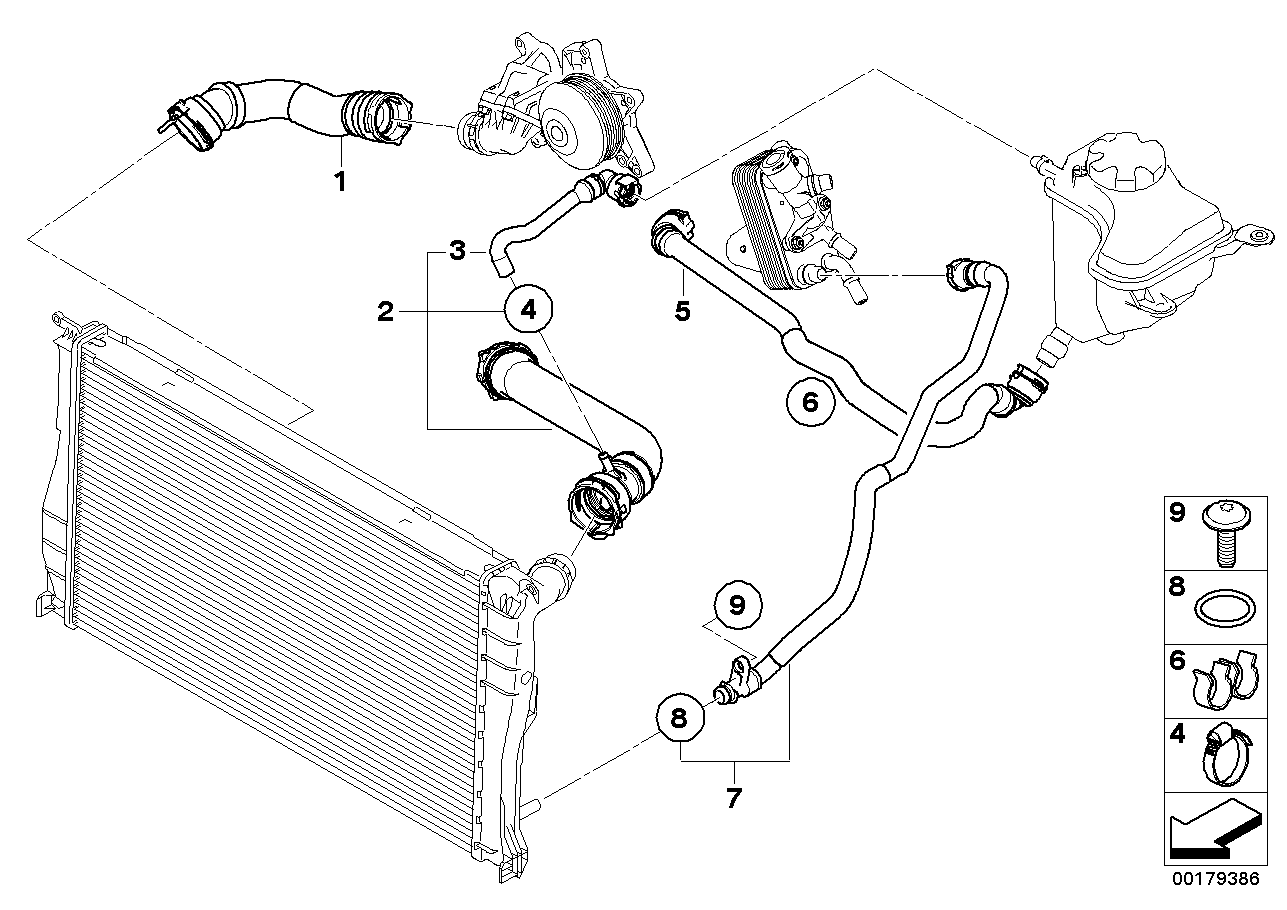 1
3
2
4
5
6
9
8
7
9
8
6
4
00179386