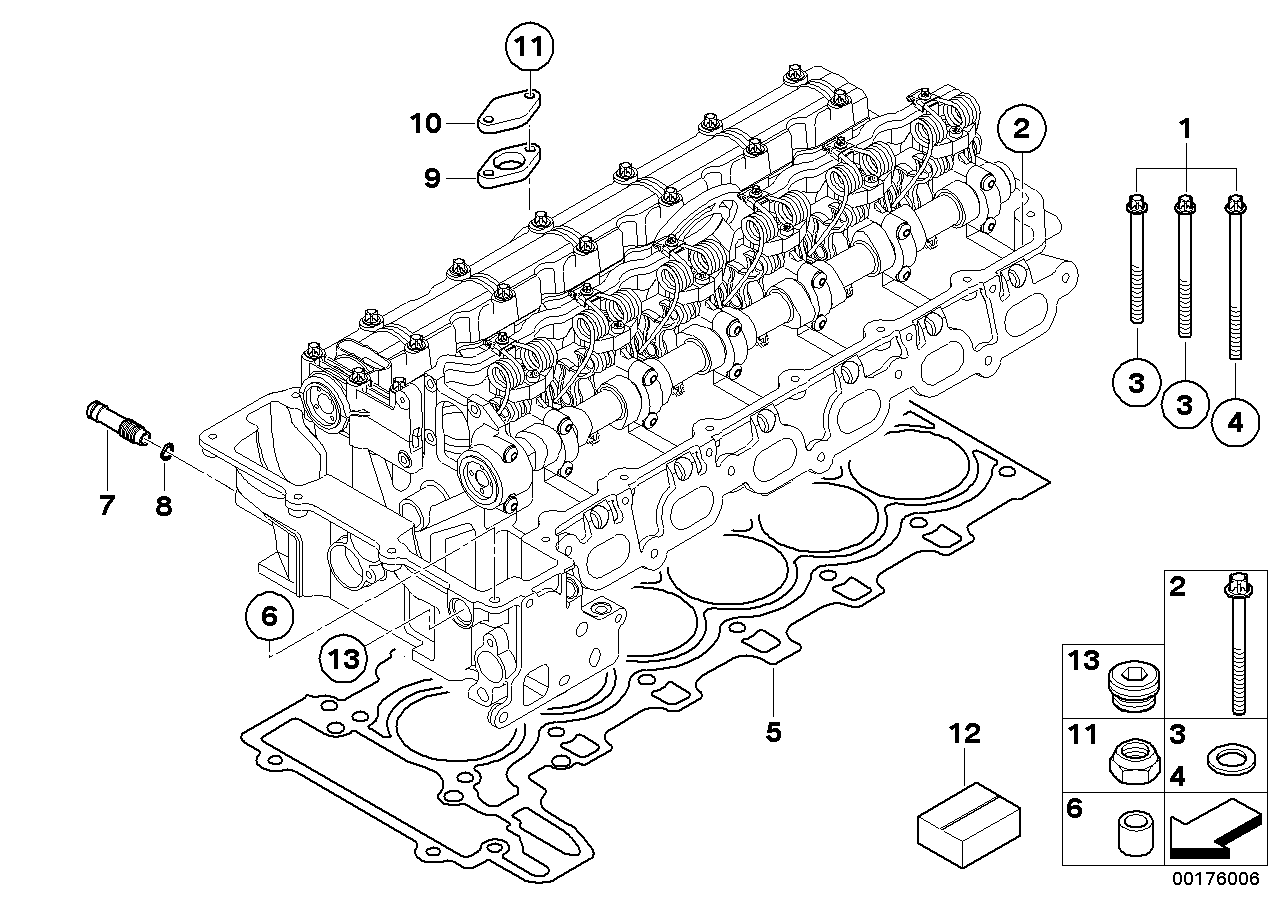 11
10
9
2
1
3
3
4
7
8
6
13
5
12
2
13
11
3
4
6
00176006