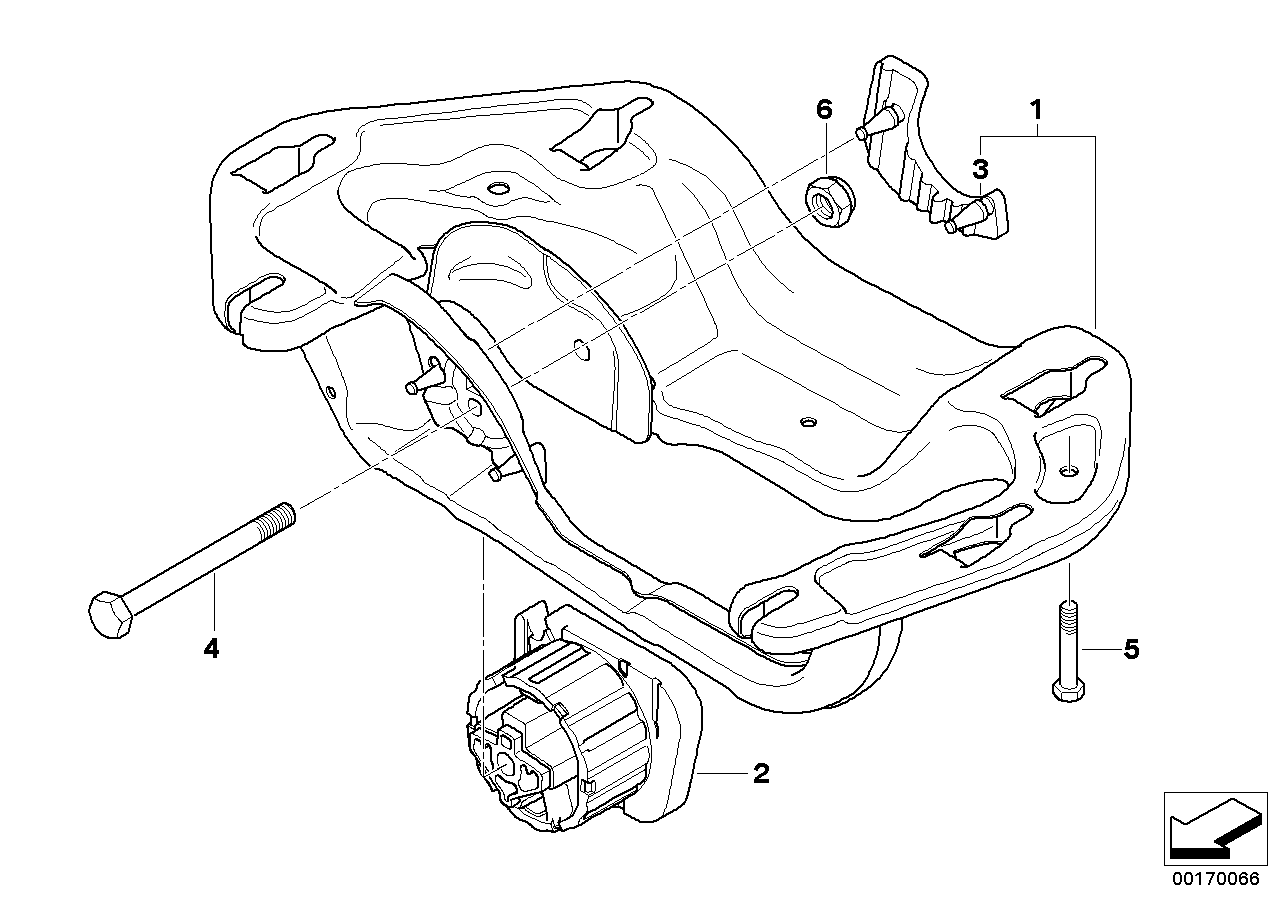 6
1
3
4
5
2
00170066