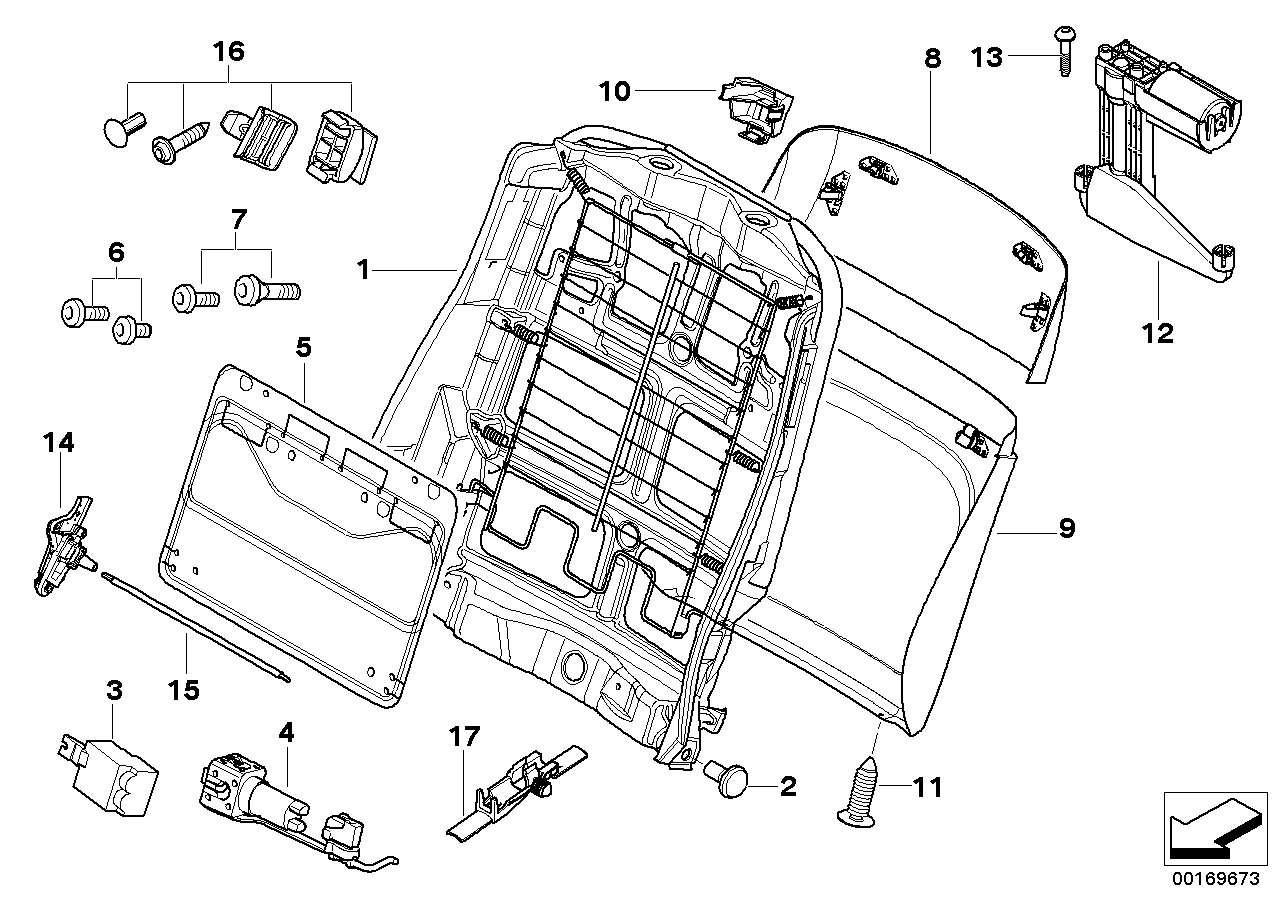 16
10
8
13
7
6
1
12
5
14
9
15
3
4
17
2
11
00169673