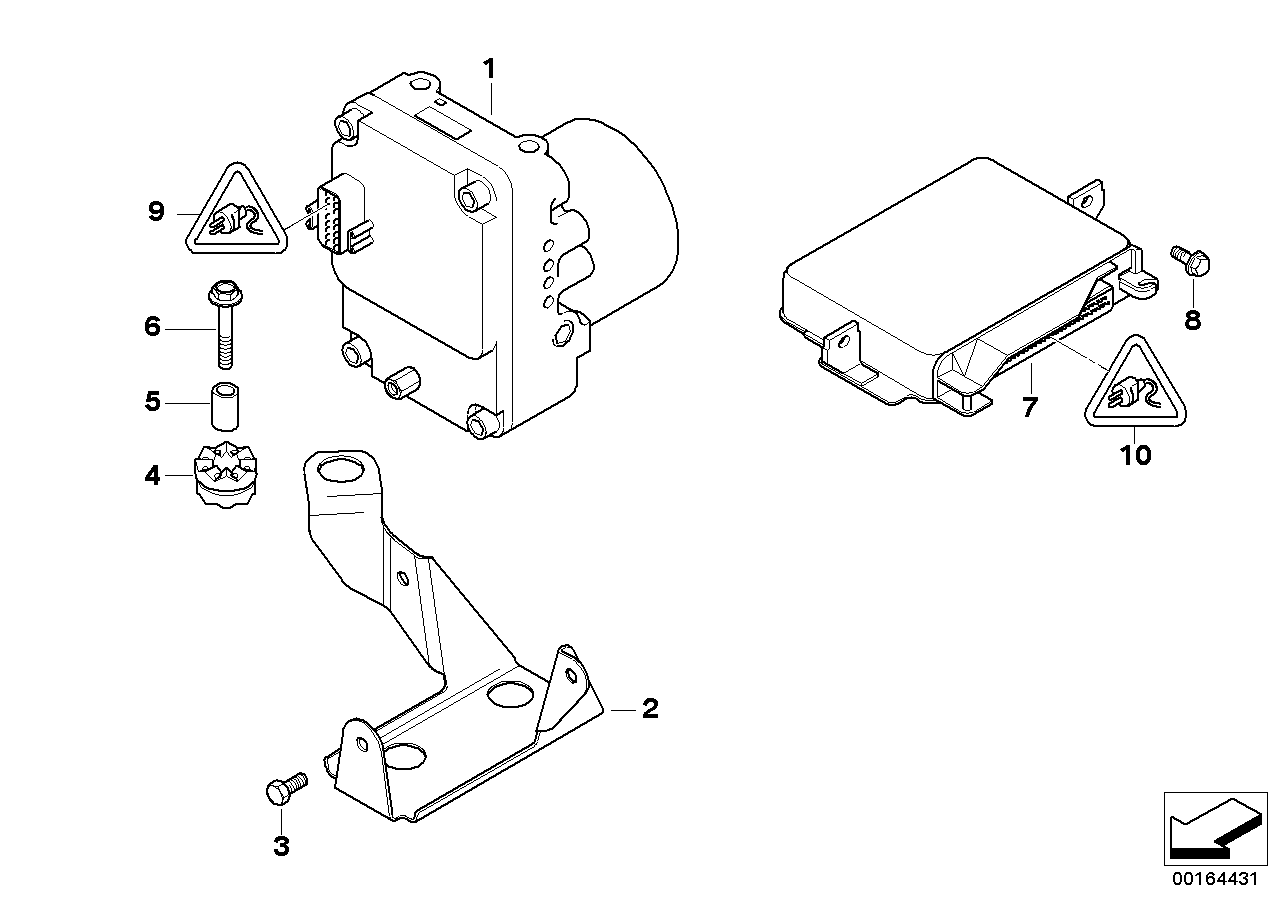 1
9
6
5
4
2
3
8
7
10
00164431