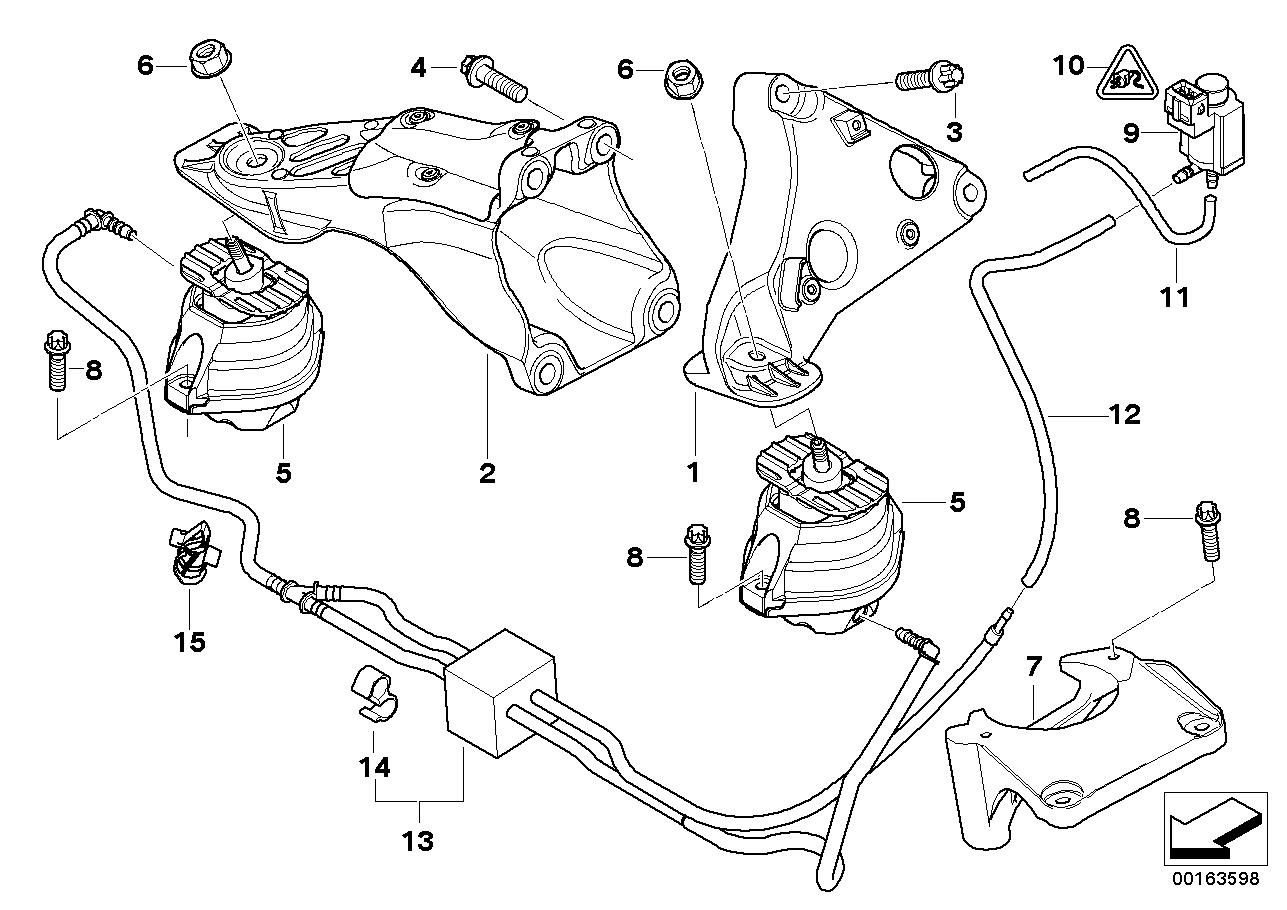 6
4
6
3
10
9
11
8
5
2
1
12
5
8
8
15
7
14
13
00163598