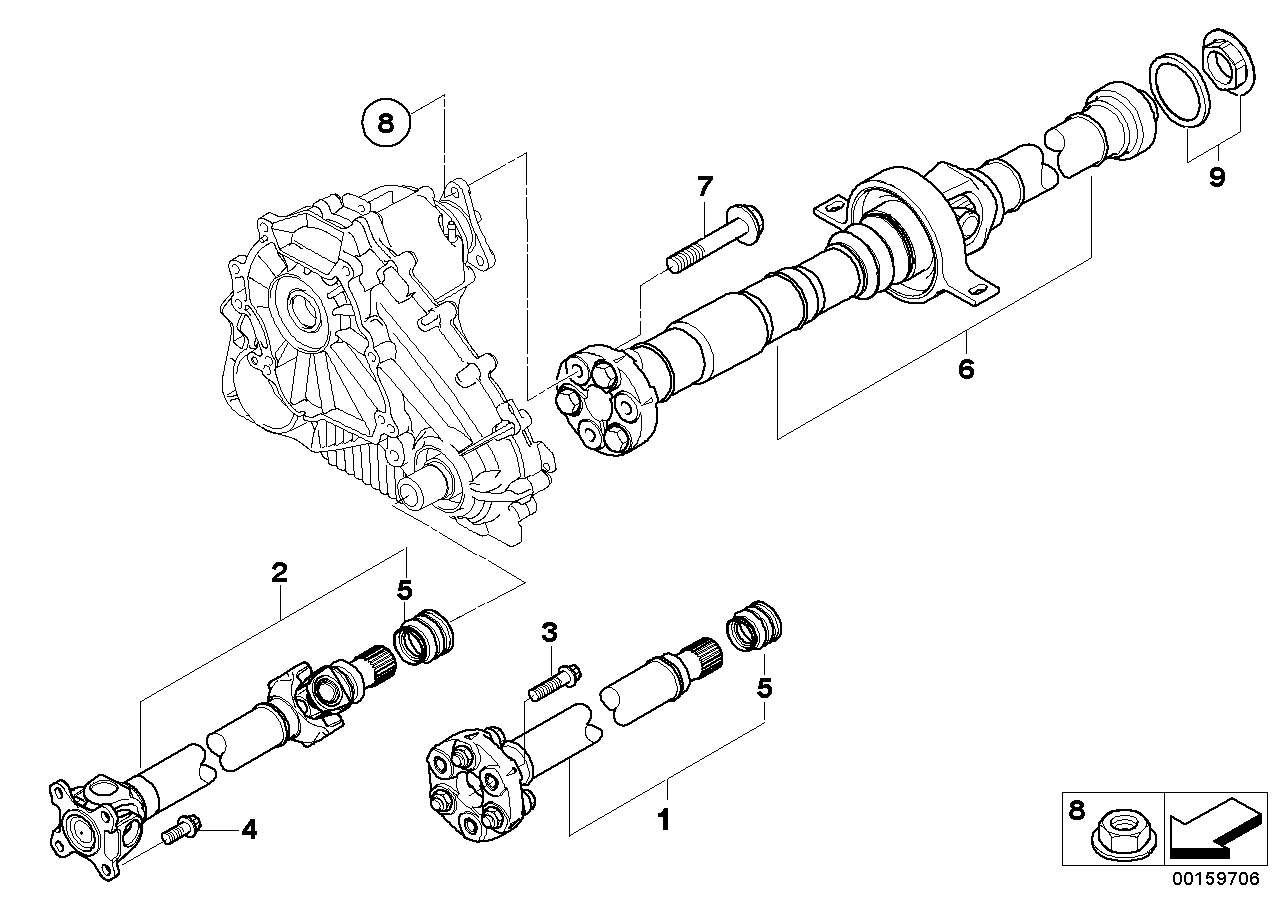 8
7
9
6
2
5
3
5
4
1
8
00159706