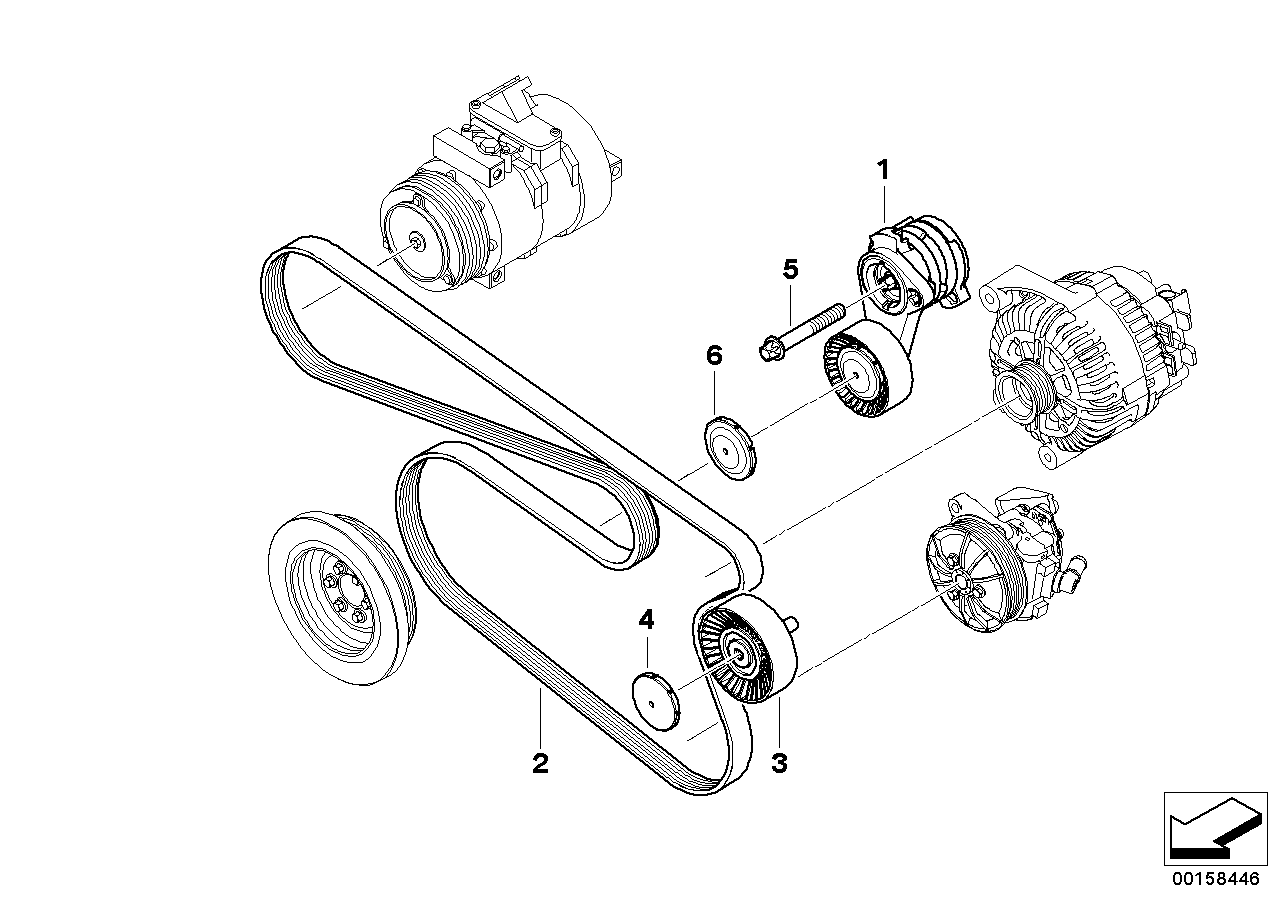 1
5
6
4
2
3
00158446