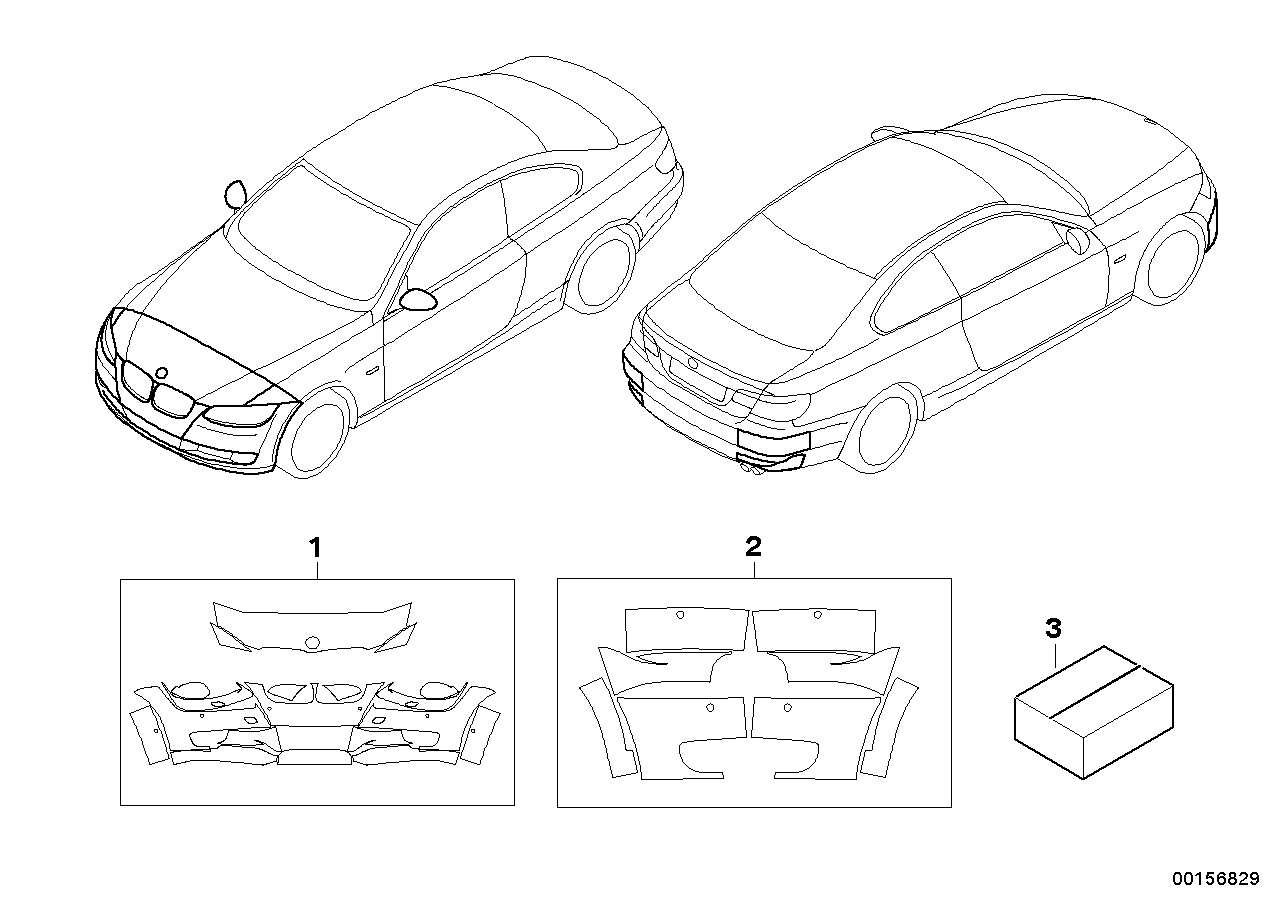 1
2
3
00156829