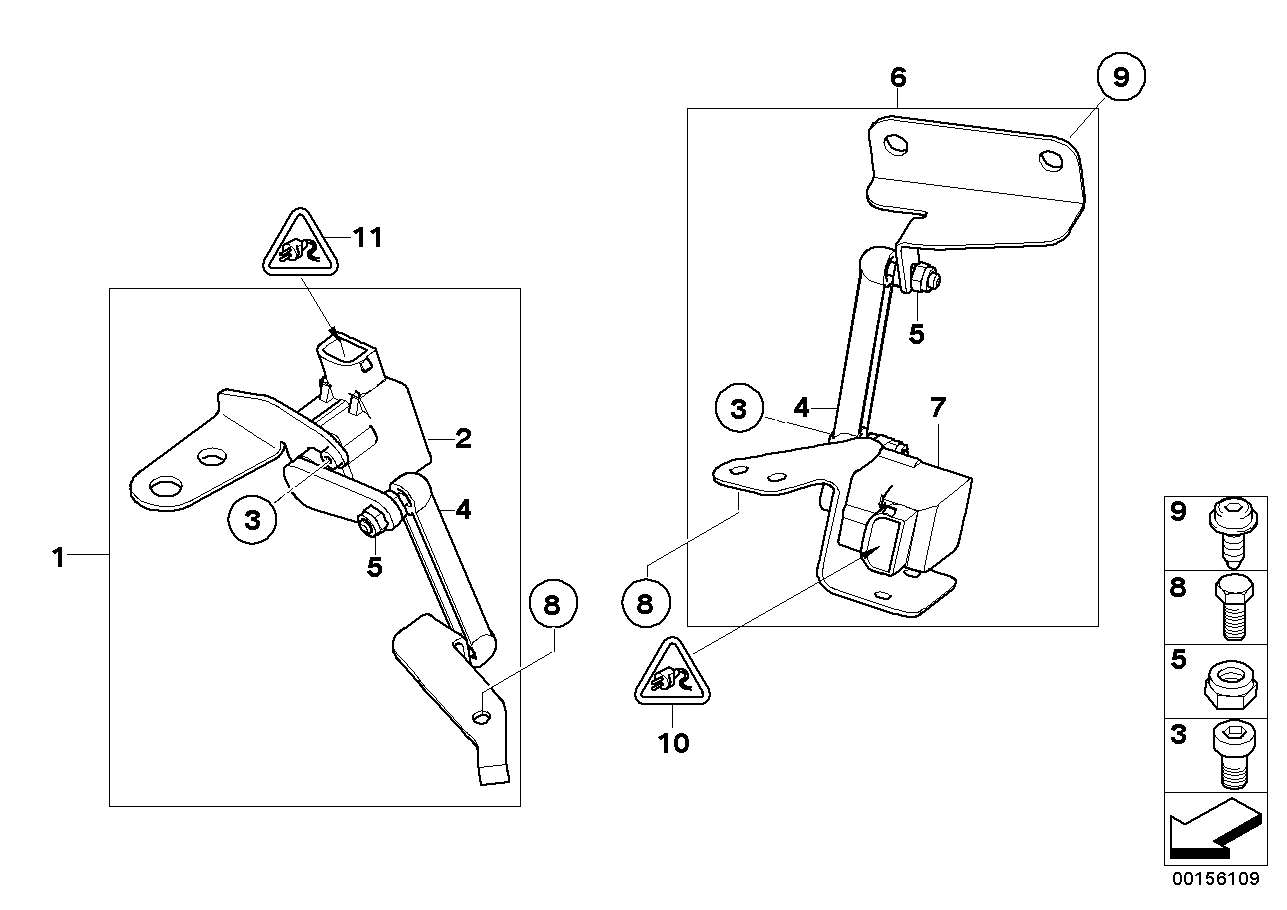 11
2
3
4
5
1
8
6
9
5
3
4
7
8
10
9
8
5
3
00156109