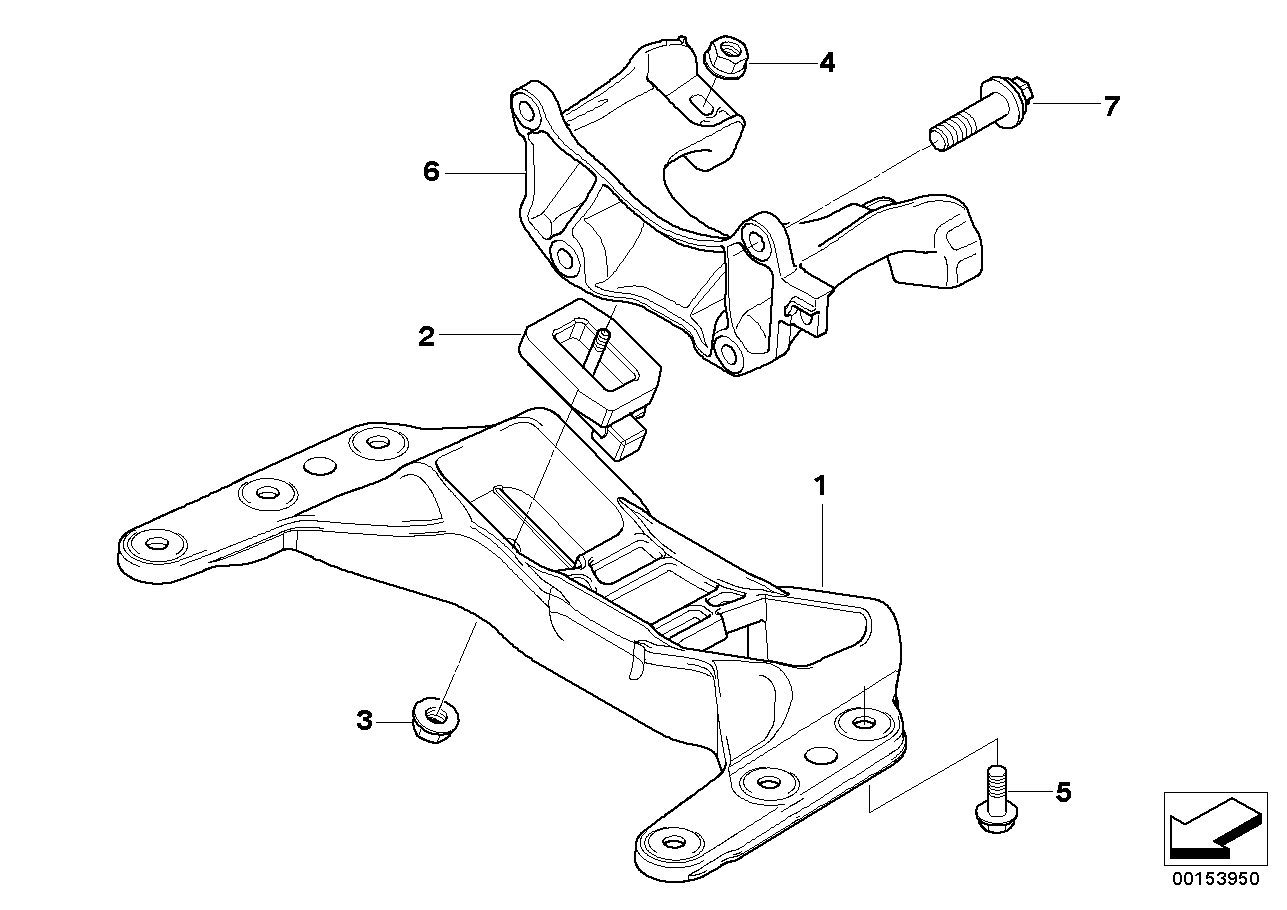 4
7
6
2
1
3
5
00153950