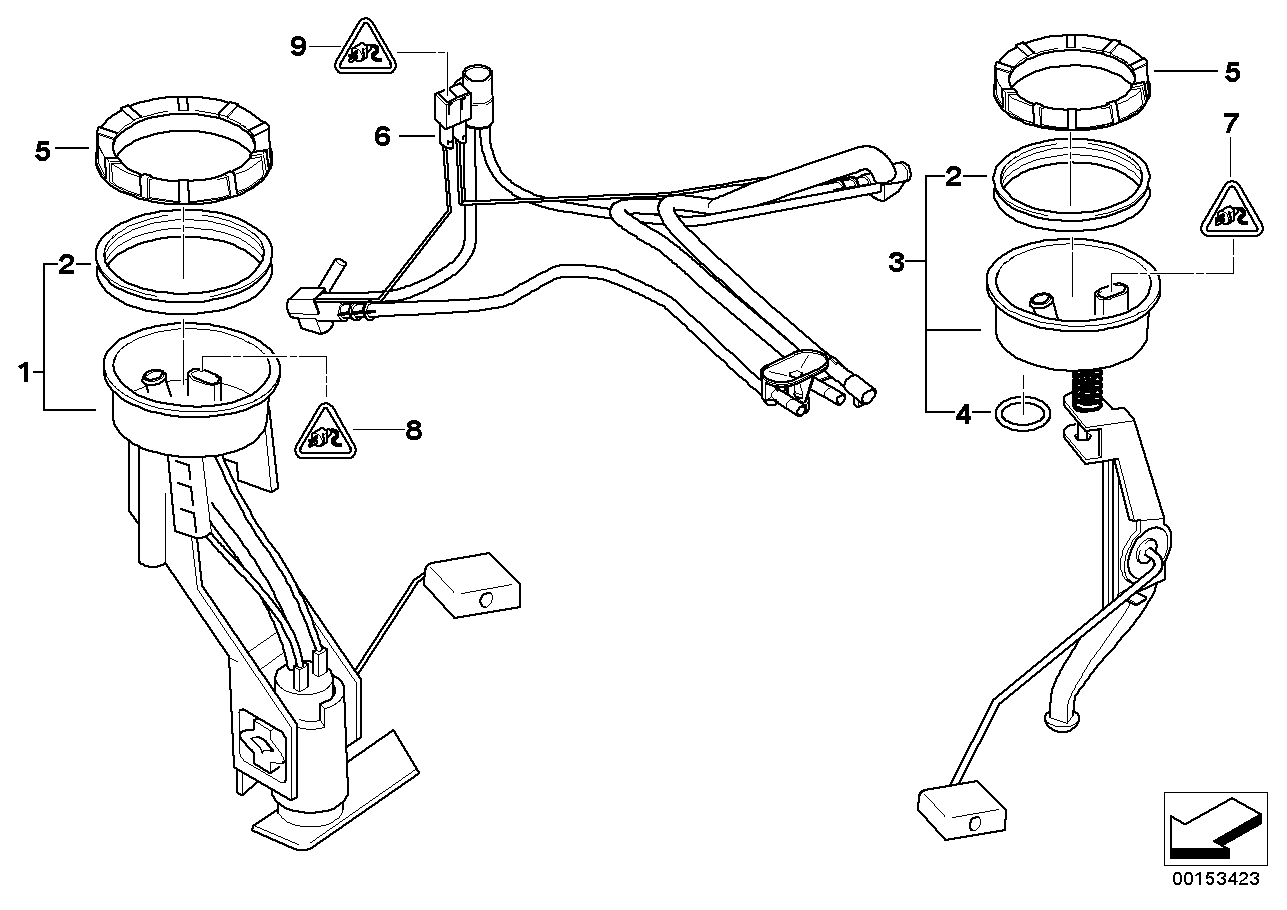 9
6
5
2
1
8
5
7
2
3
4
00153423