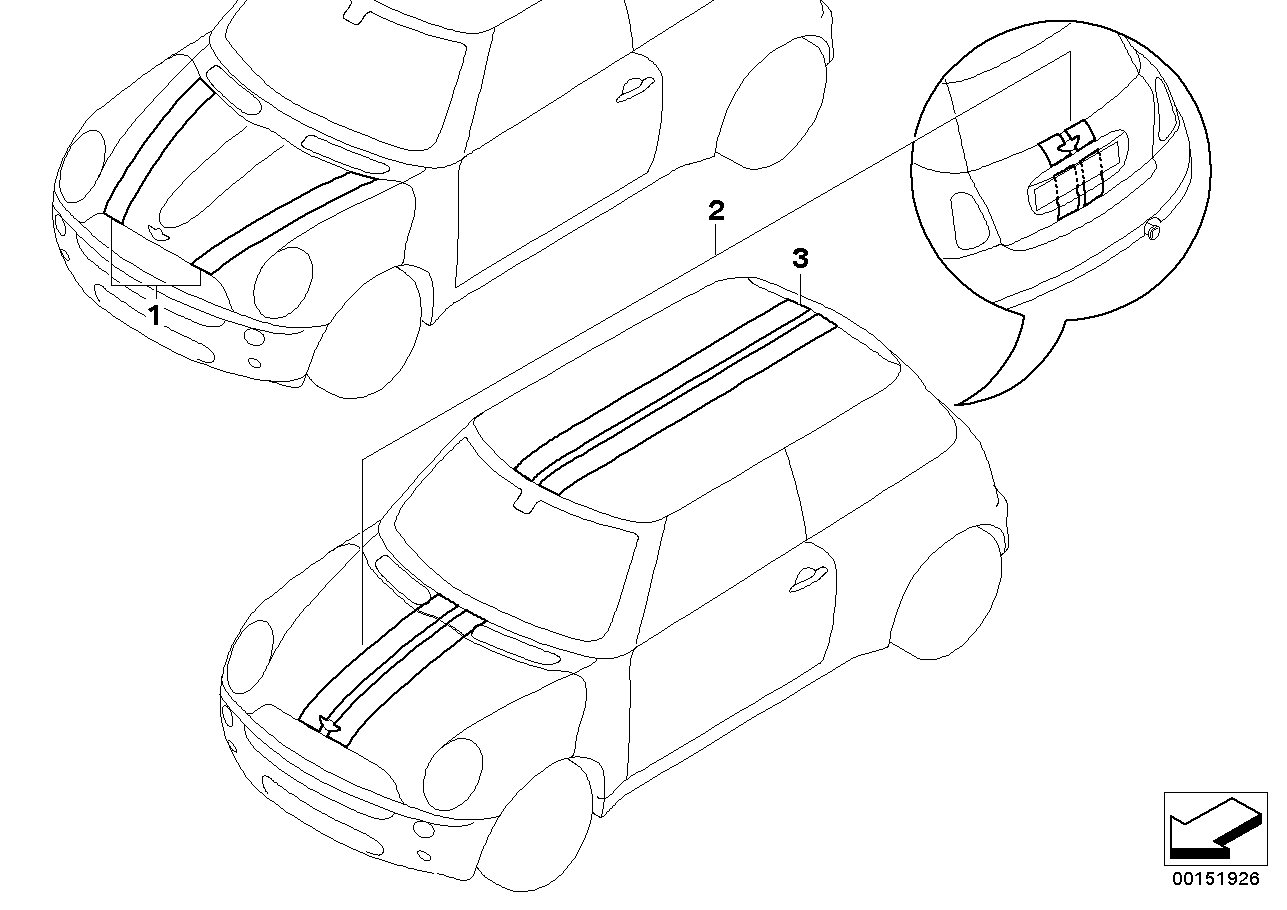 2
3
1
00151926