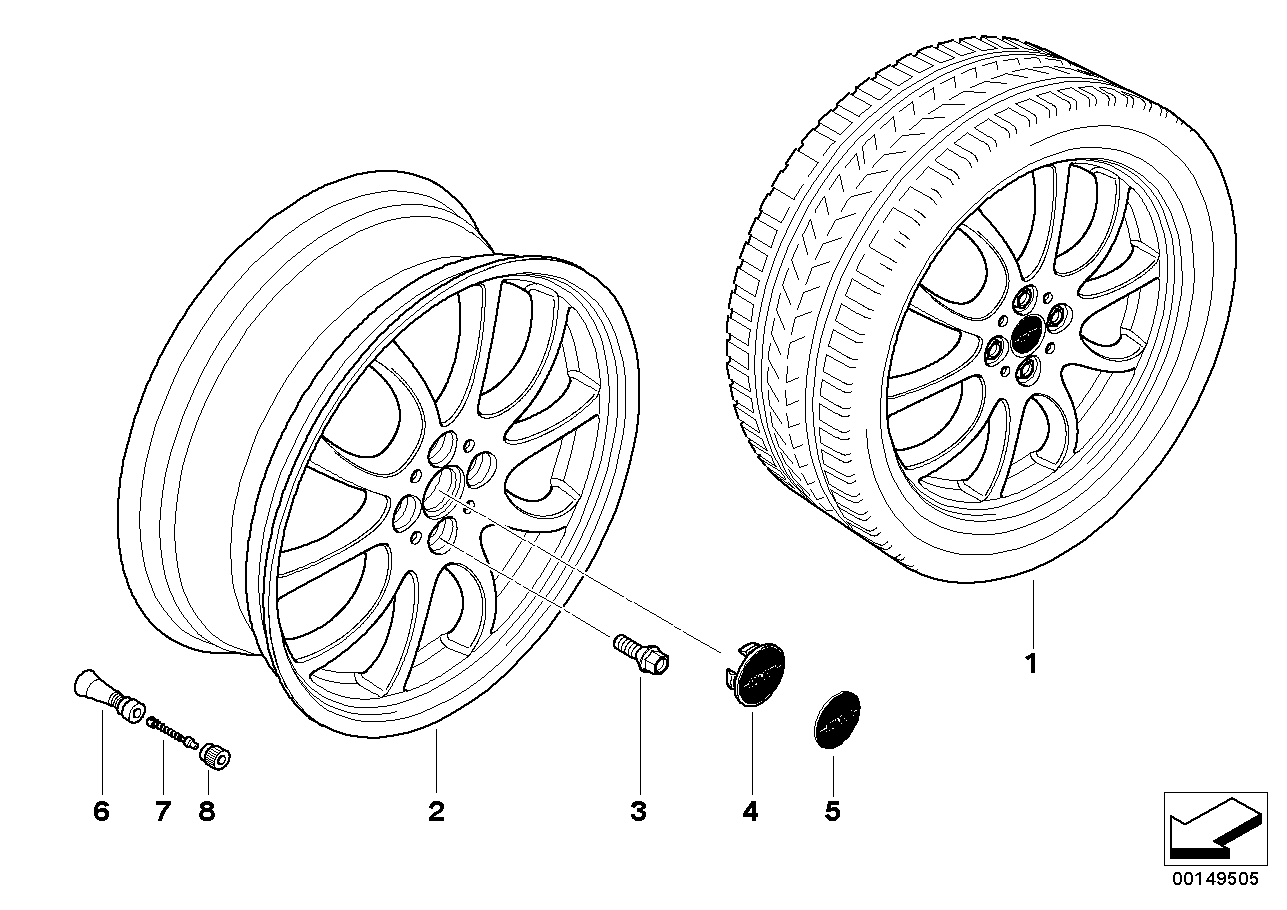 1

6 7 8 2 3 4 5

00149505