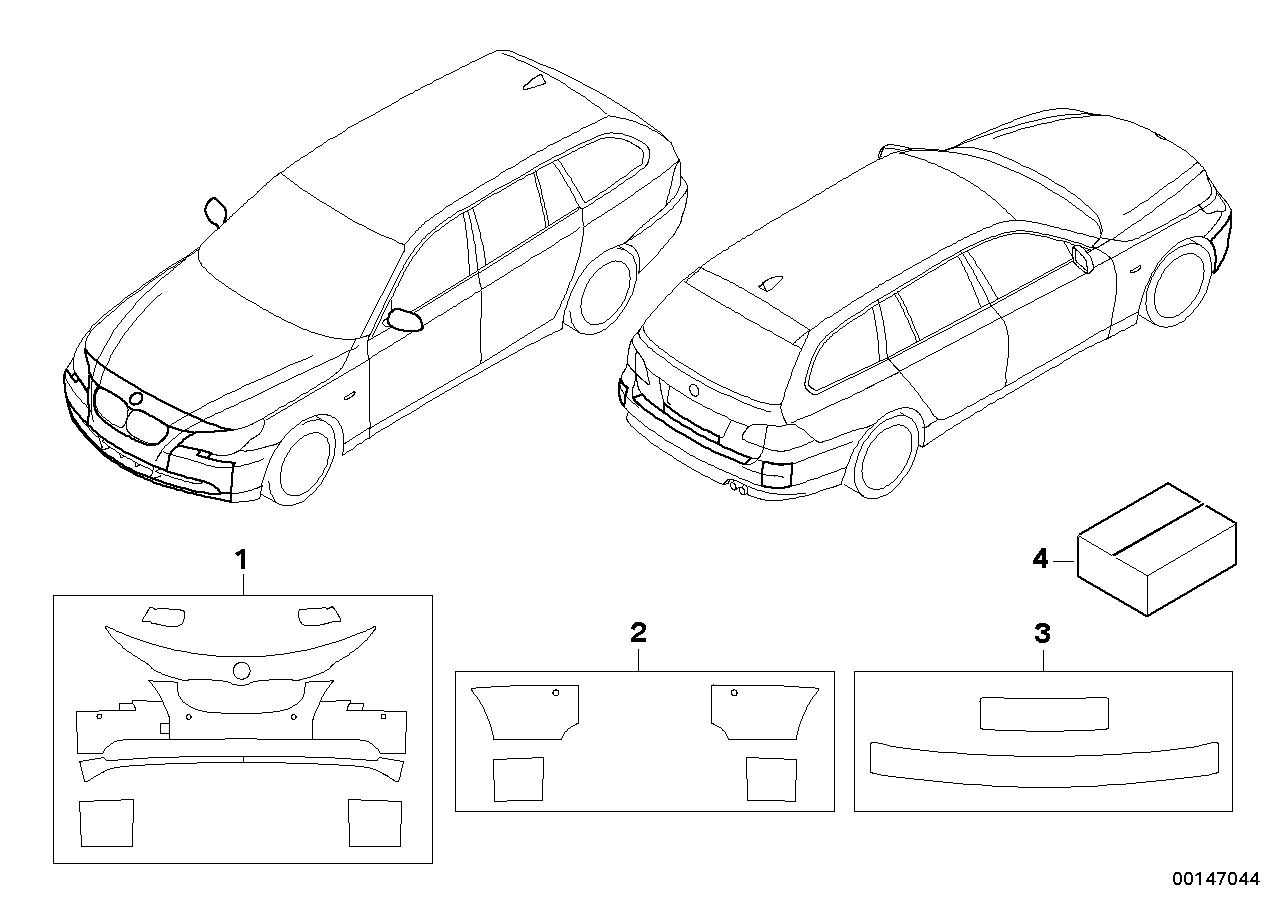 1

2

3

4

00147044