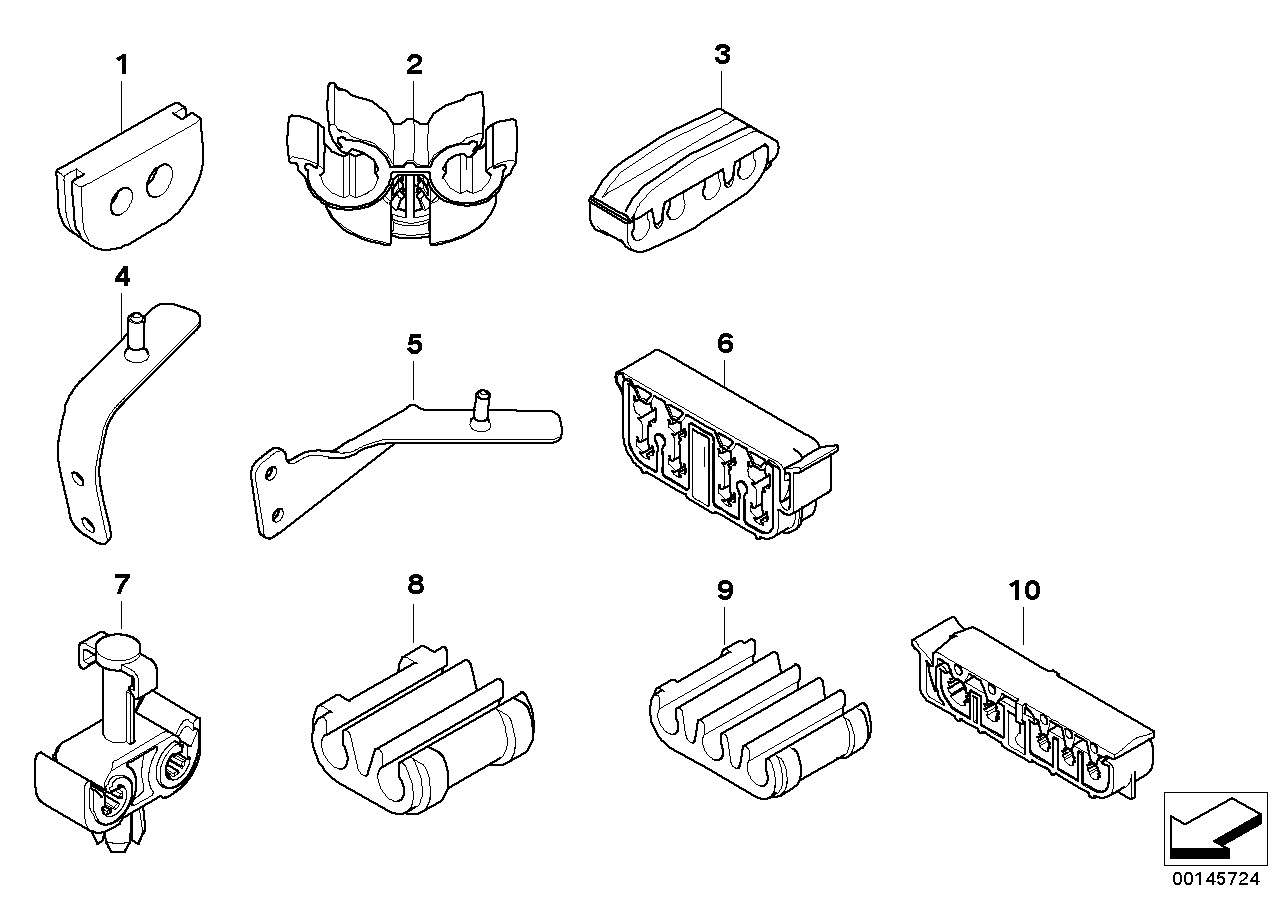 1
2
3
4
5
6
7
8
9
10
00145724