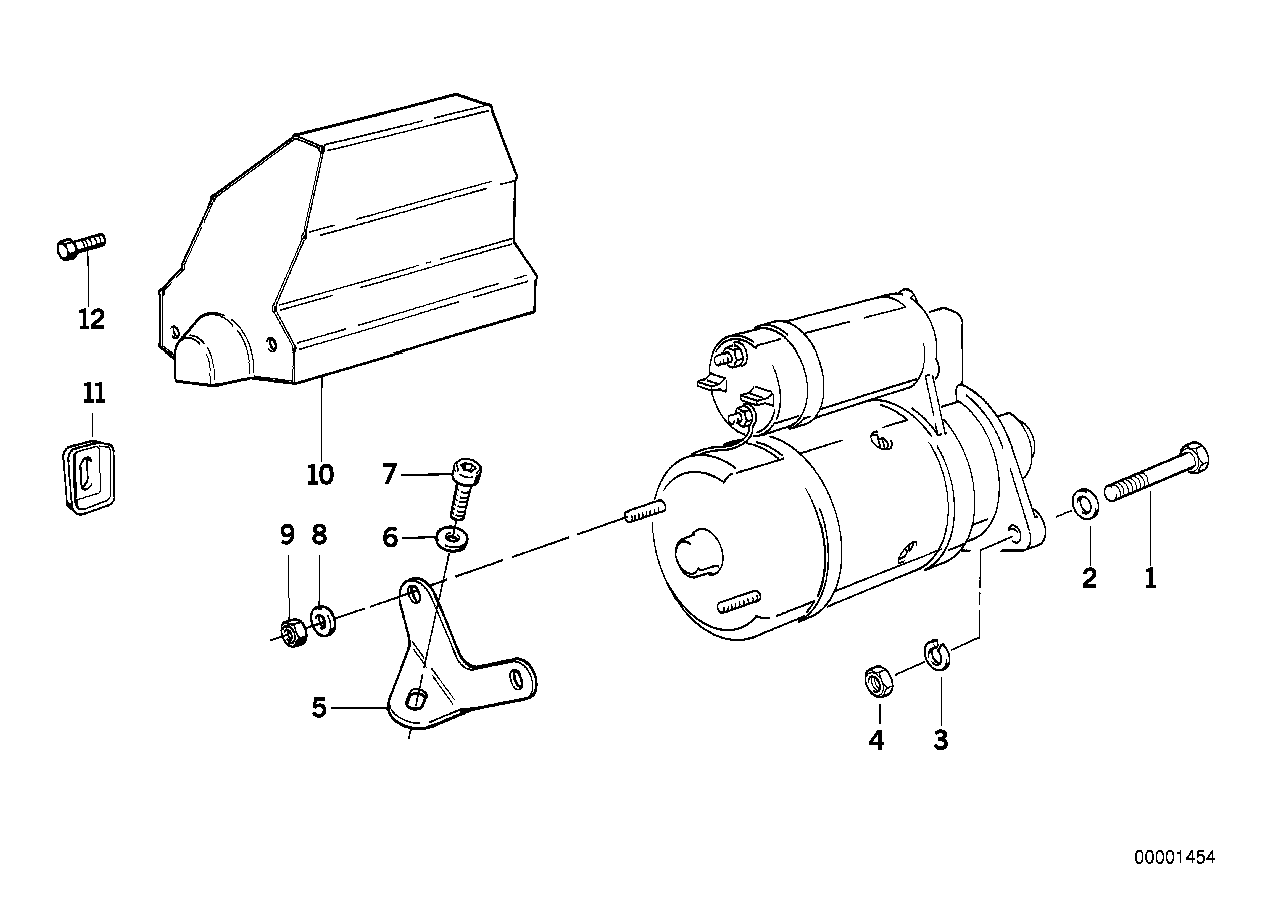 12
11
10
7
6
9
8
5
2
1
4
3
00001454