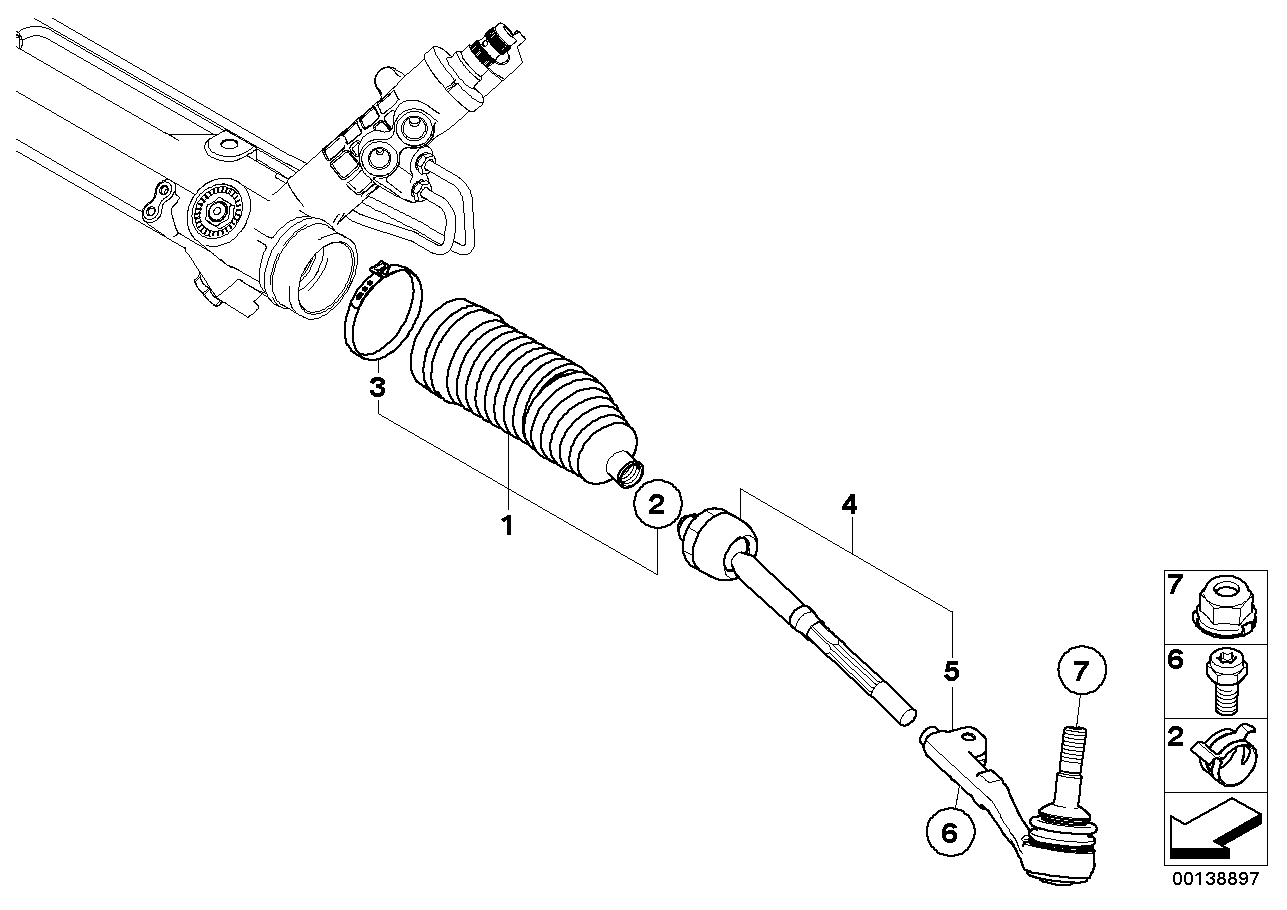 3
1
2
4
5
7
6
7
6
2
00138897