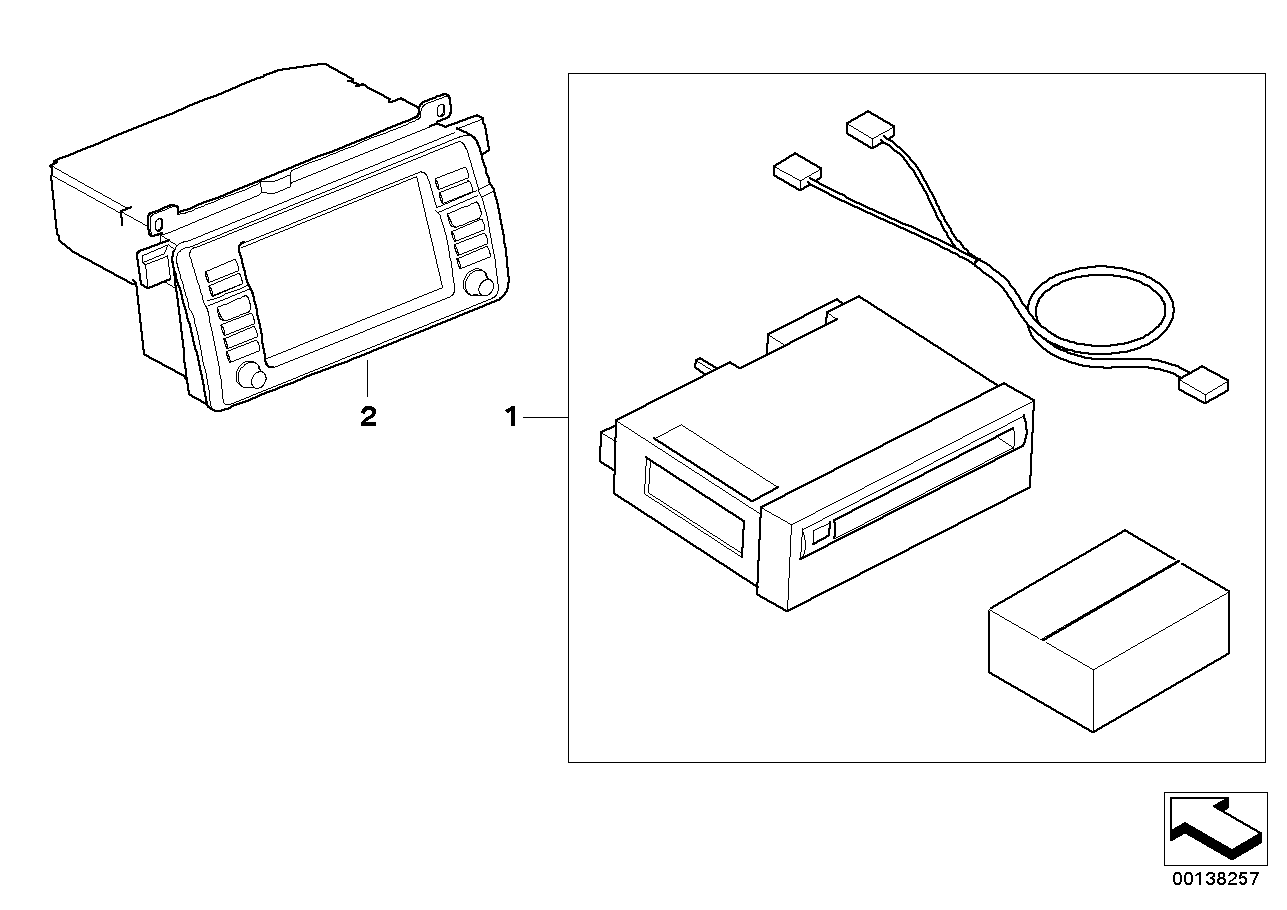 2

1

00138257