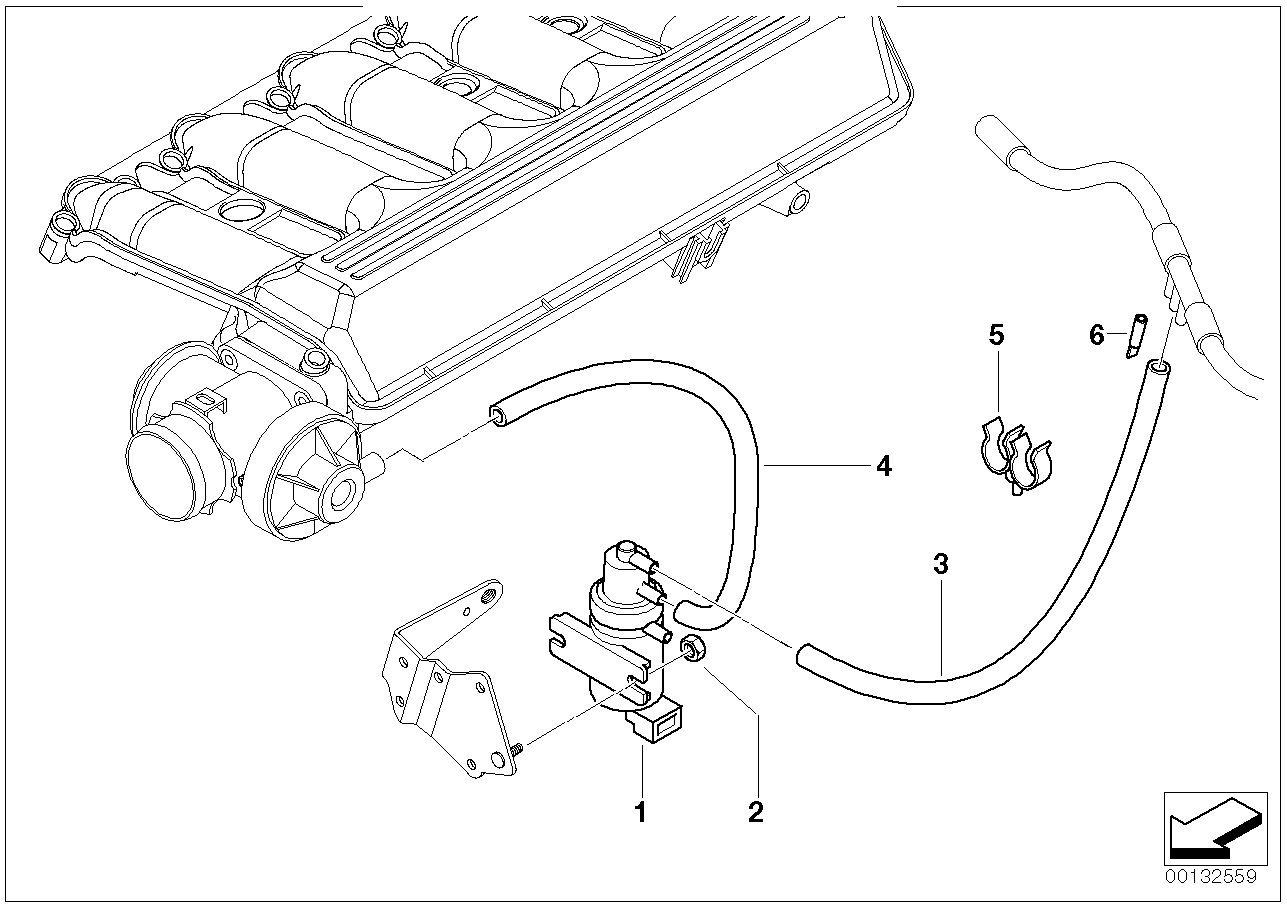 5
6
4
3
1
2
00132559