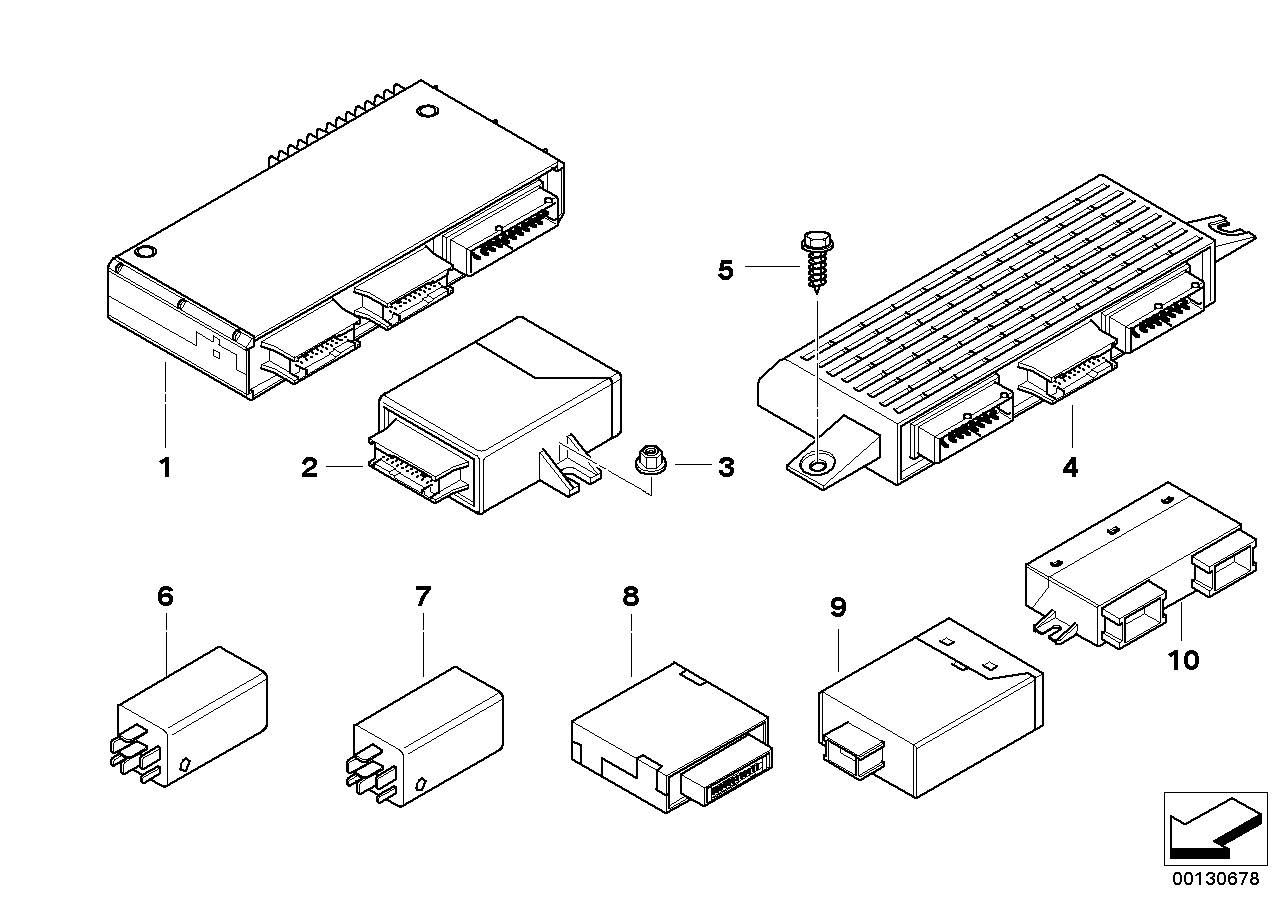 5
1
2
3
4
6
7
8
9
10
00130678