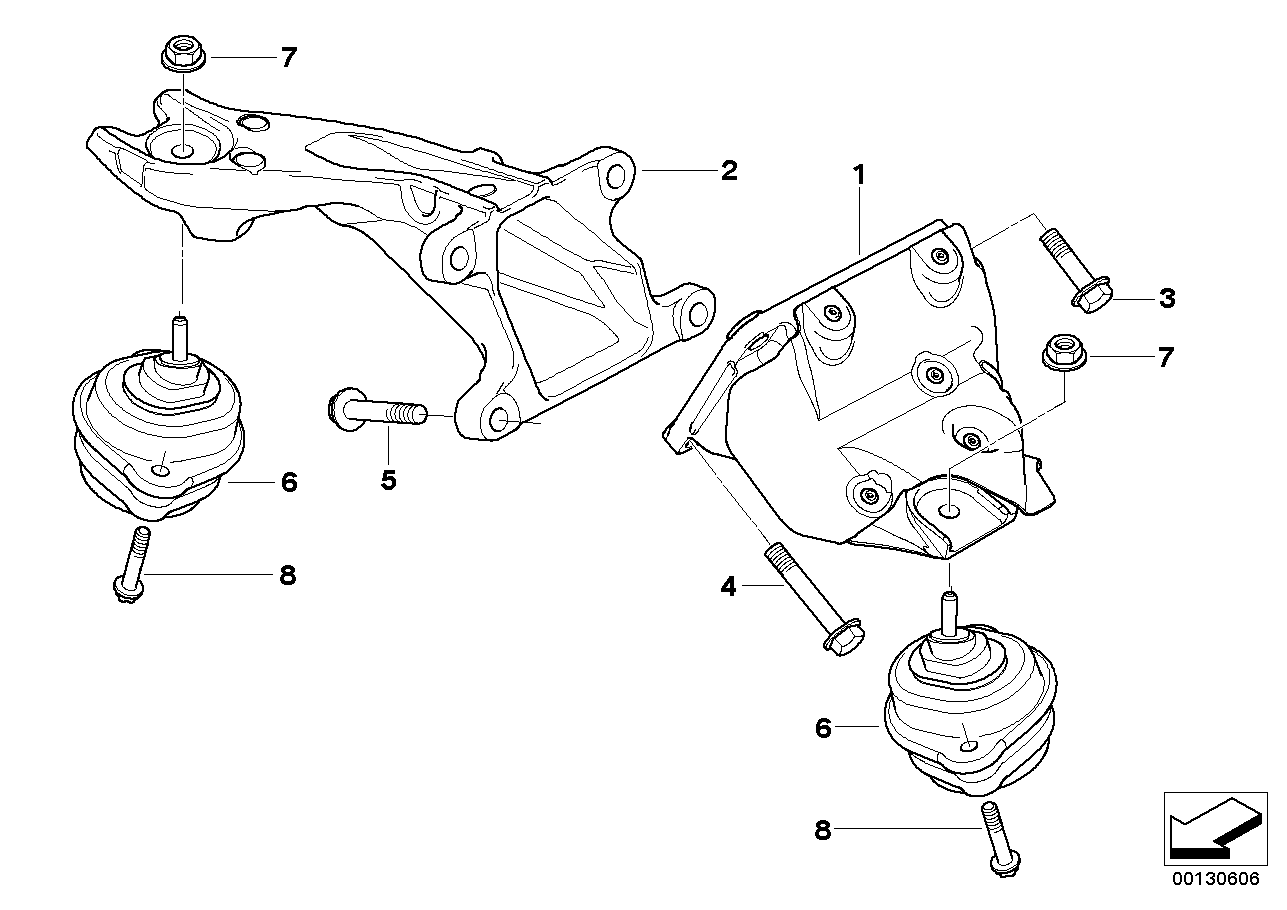 7
2
1
3
7
5
6
8
4
6
8
00130606