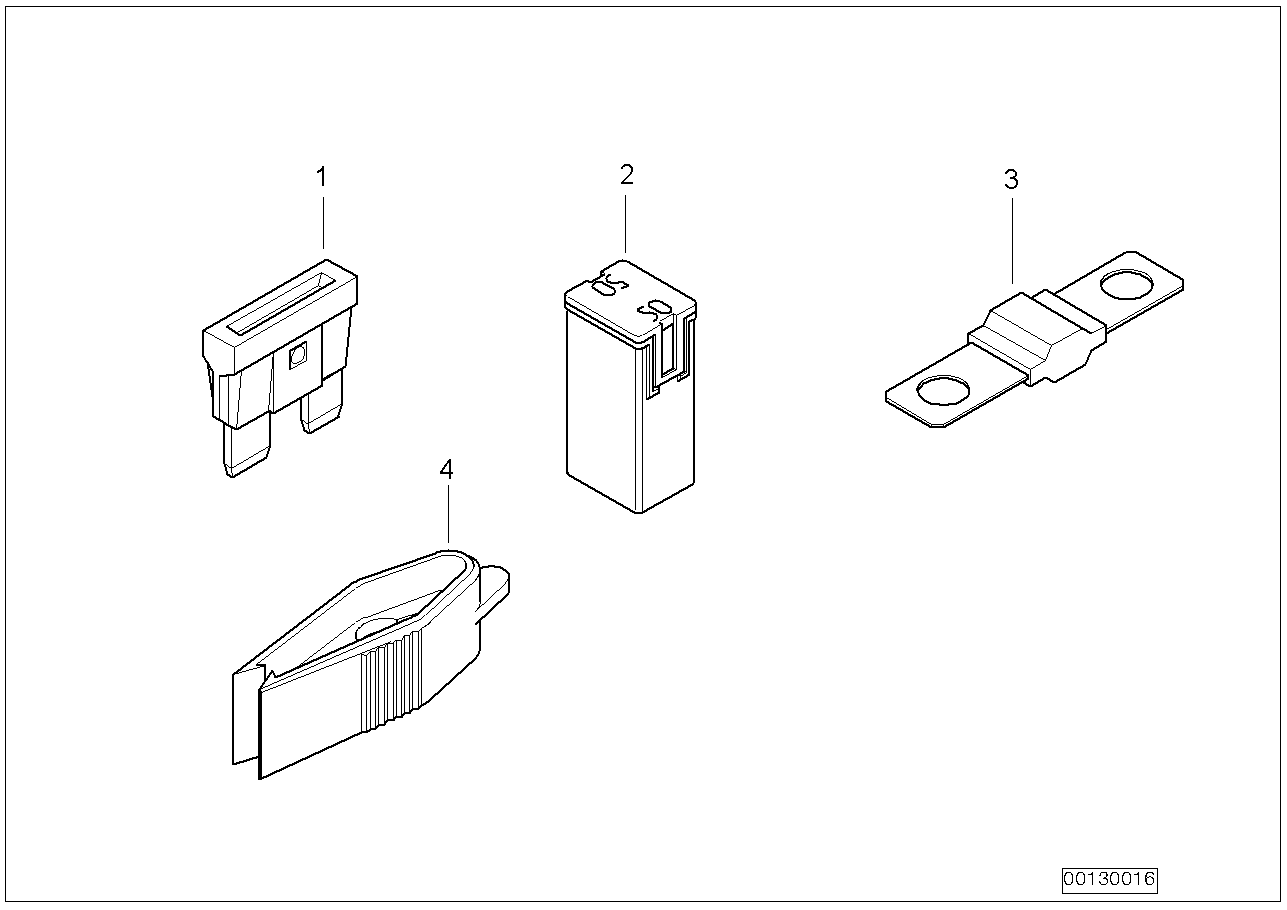 1

2

3

4

00130016