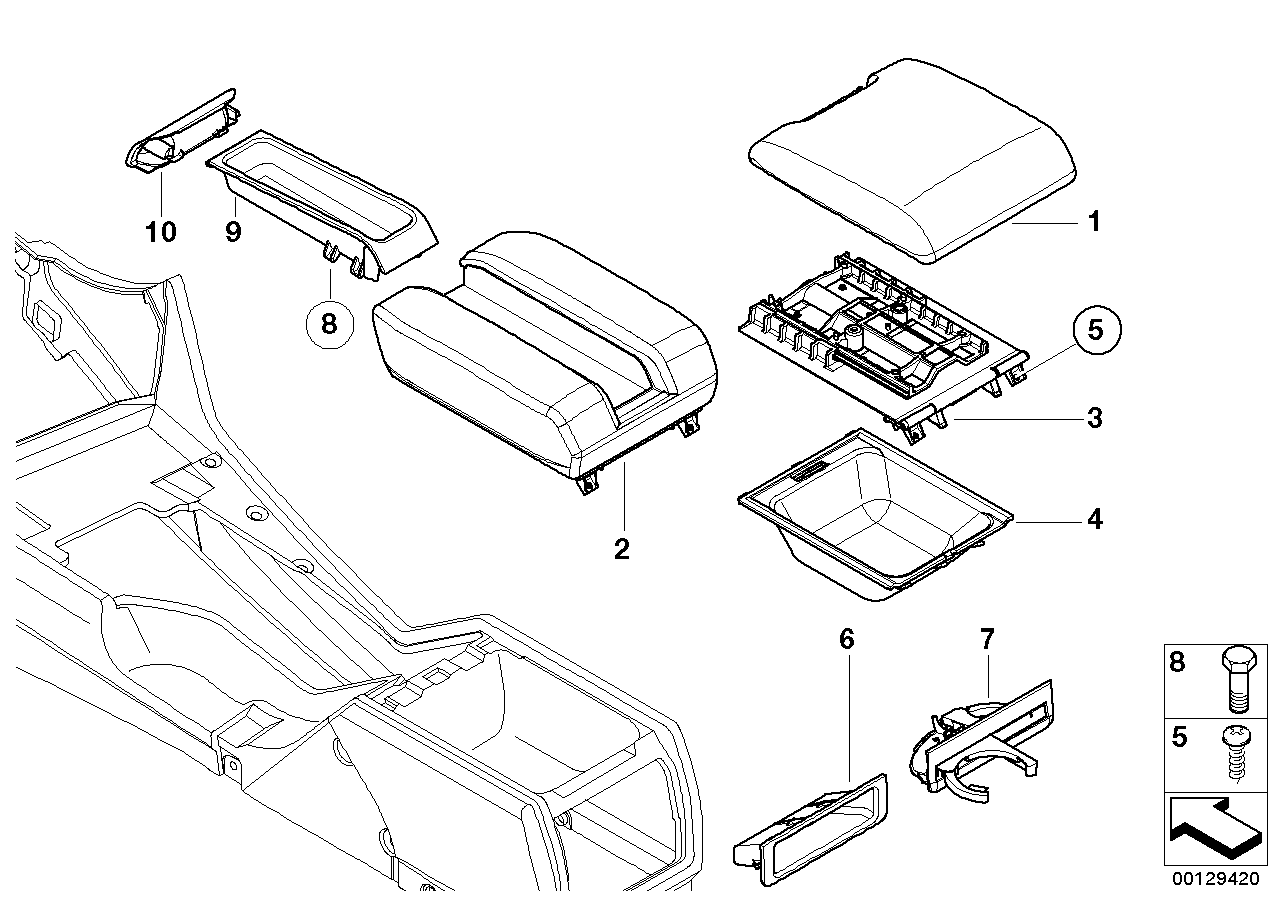 10
9
8
1
5
3
2
4
6
7
8
5
00129420