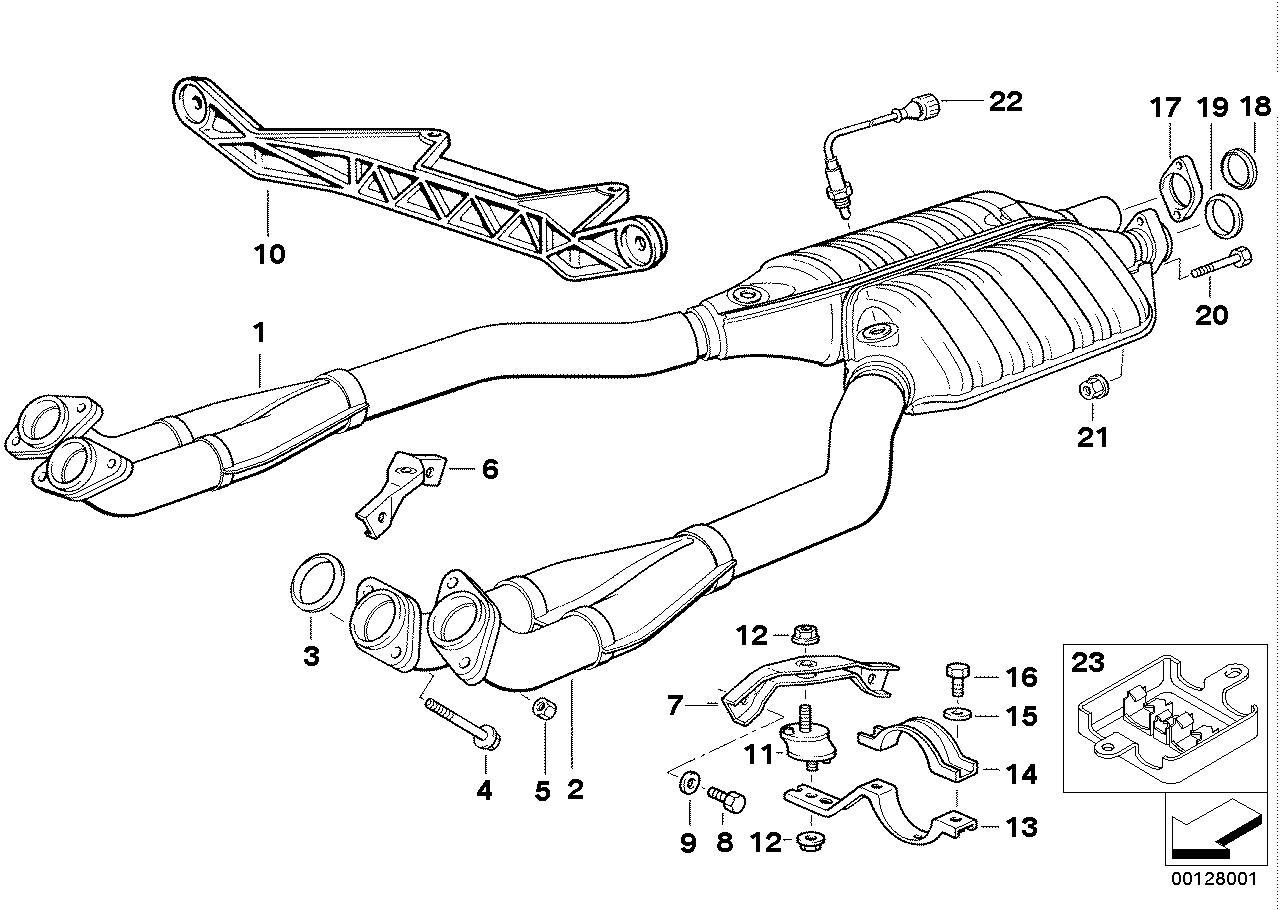 22
17 19 18
10
20
1
21
6
3
12
16
23
7
15
11
14
4 5 2
9 8 12
13
00128001