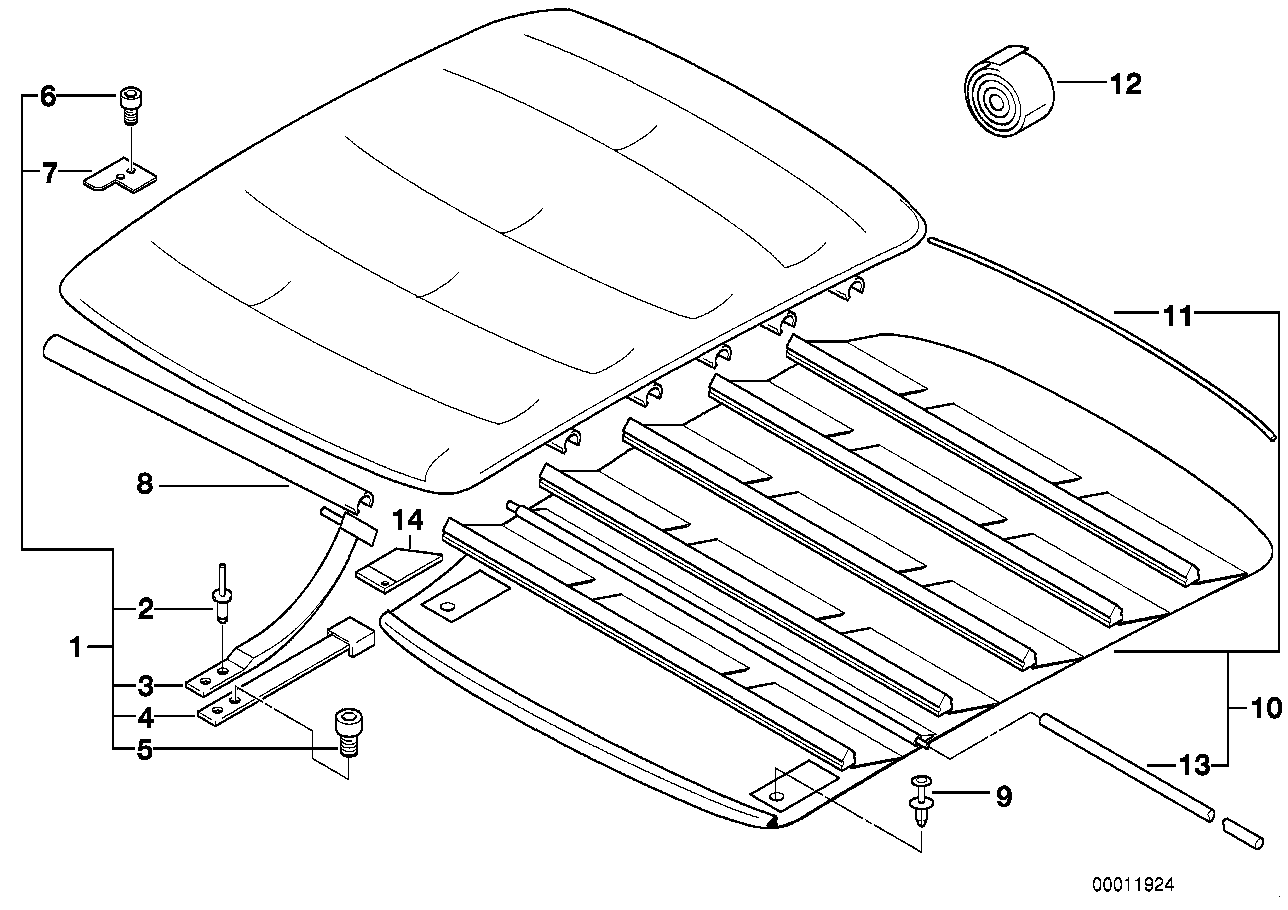 6
7
12
11
8
14
2
1
3
4
5
10
13
9
00011924