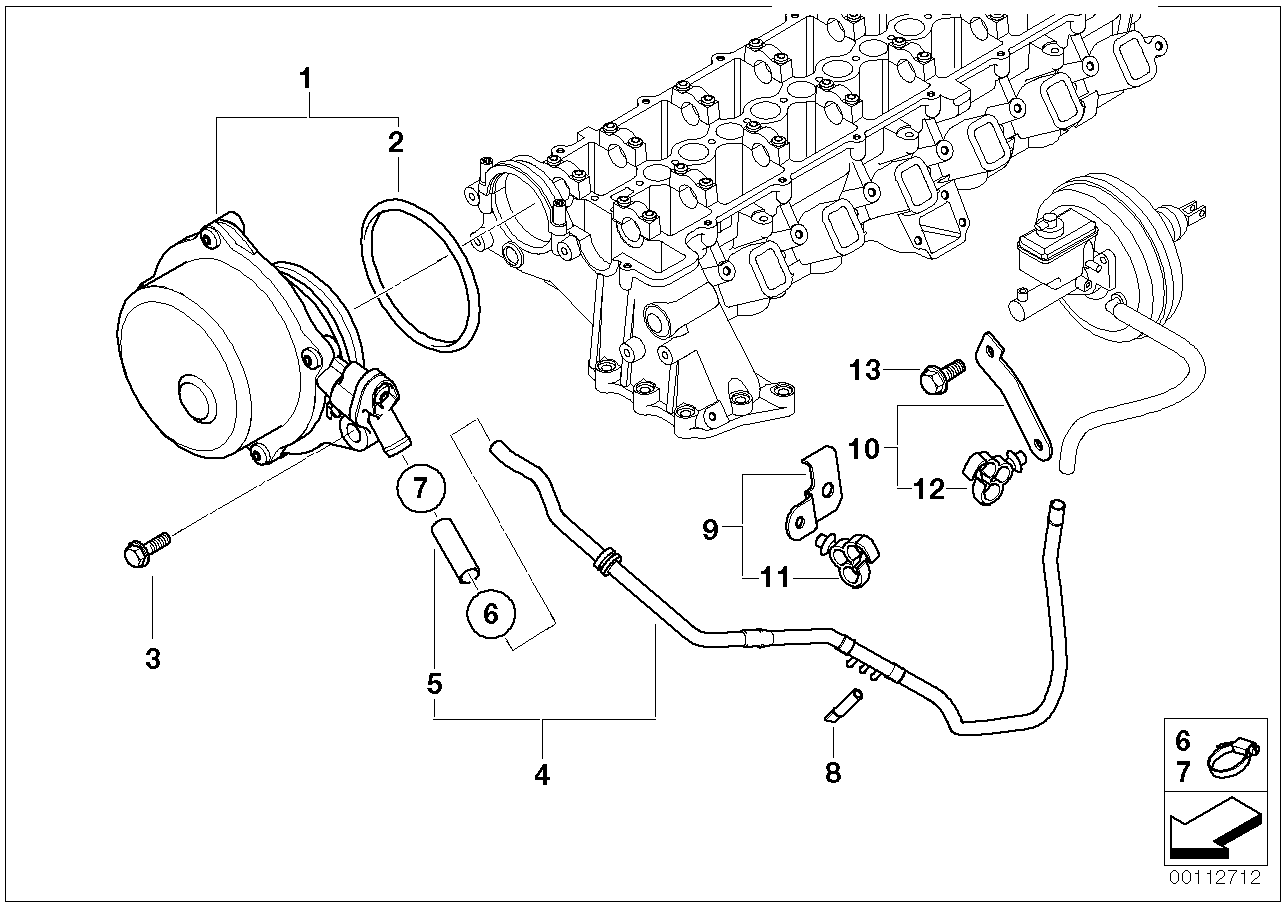 1
2
13
10
12
9
11
7
6
3
5
4
8
6
7
00112712