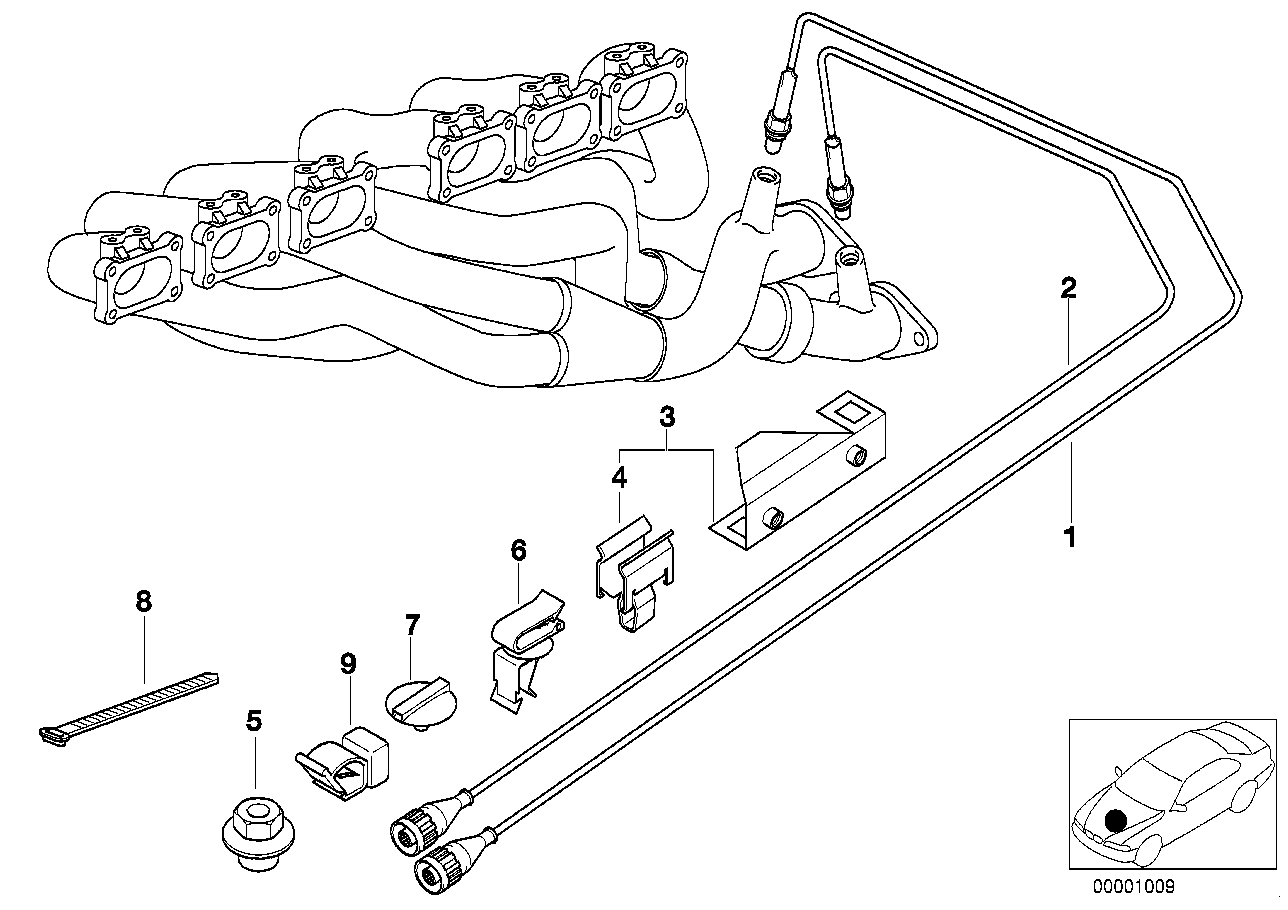 2
3
4
1
6
8
7
9
5
00001009